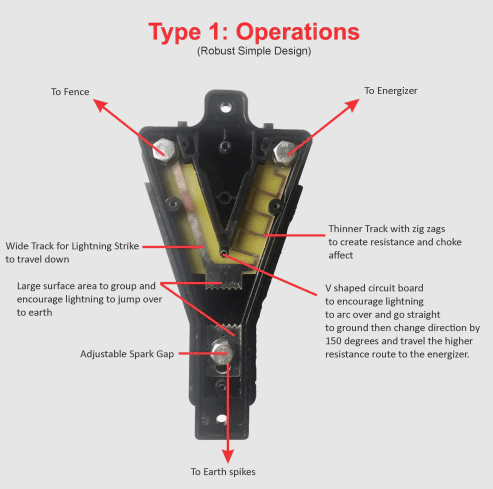 Type 1: Operations
(Robust Simple Design)

To Fence

To Energizer

Thinner Track with zig zags to create resistance and choke affect

Wide Track for Lightning Strike to travel down

Large surface area to group and encourage lightning to jump over to earth

V shaped circuit board to encourage lightning to arc over and go straight to ground then change direction by 150 degrees and travel the higher resistance route to the energizer.

Adjustable Spark Gap

To Earth spikes